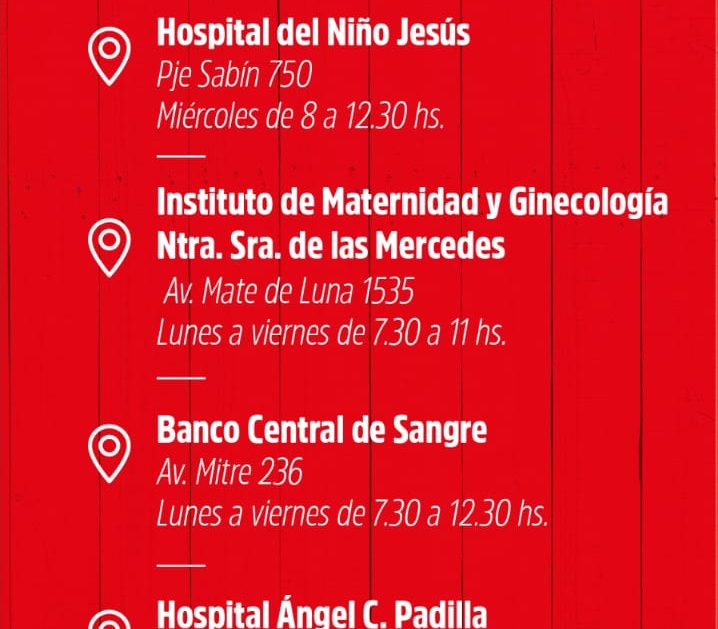 Hospital del Niño Jesús
Pje Sabín 750
Miércoles de 8 a 12.30 hs.

Instituto de Maternidad y Ginecología
Ntra. Sra. de las Mercedes
Av. Mate de Luna 1535
Lunes a viernes de 7.30 a 11 hs.

Banco Central de Sangre
Av. Mitre 236
Lunes a viernes de 7.30 a 12.30 hs.

Hospital Ángel C. Padilla